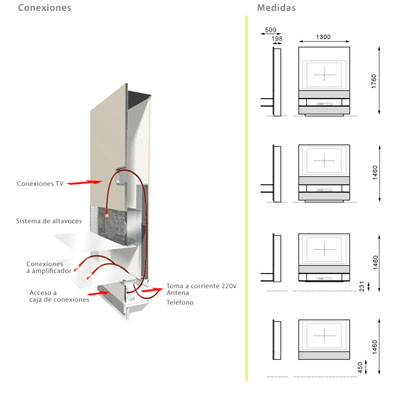 Conexiones

Conexiones TV

Sistema de altavoces

Conexiones a amplificador

Acceso a caja de conexiones

Toma a corriente 220v
Antena
Teléfono

Medidas

509
198
1300
1760

1460

1460
231

1460
450