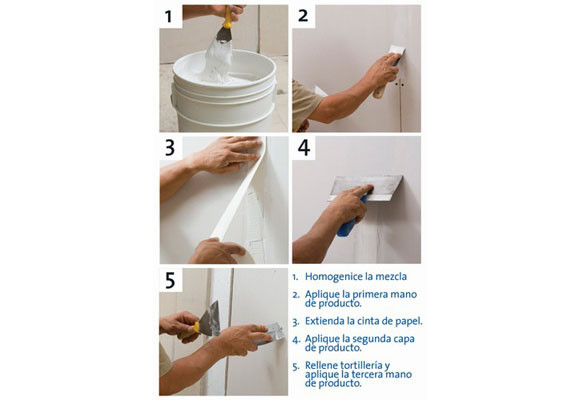 1

2

3

4

5

1. Homogenice la mezcla

2. Aplique la primera mano de producto.

3. Extienda la cinta de papel.

4. Aplique la segunda capa de producto.

5. Rellene tortillería y aplique la tercera mano de producto.