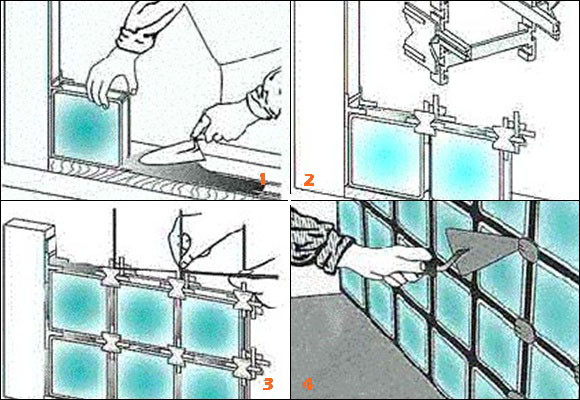 1
2
3
4