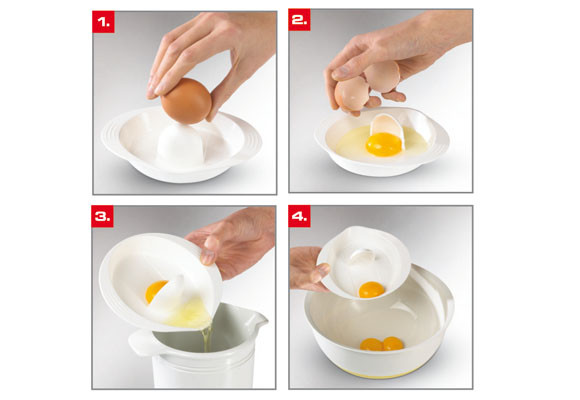 1.

2.

3.

4.